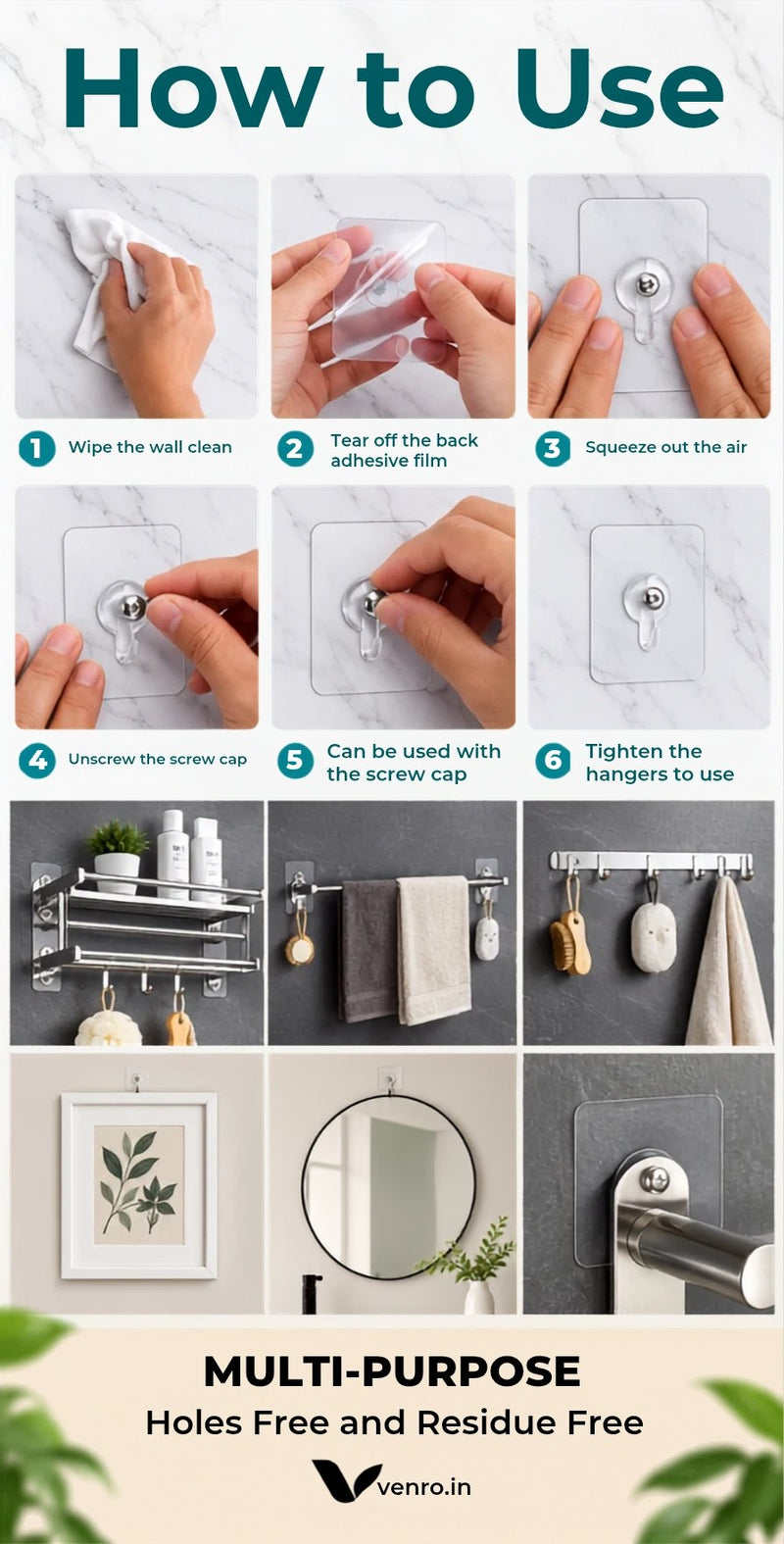 How to Use

1 Wipe the wall clean

2 Tear off the back adhesive film

3 Squeeze out the air

4 Unscrew the screw cap

5 Can be used with the screw cap

6 Tighten the hangers to use

MULTI-PURPOSE
Holes Free and Residue Free

venro.in